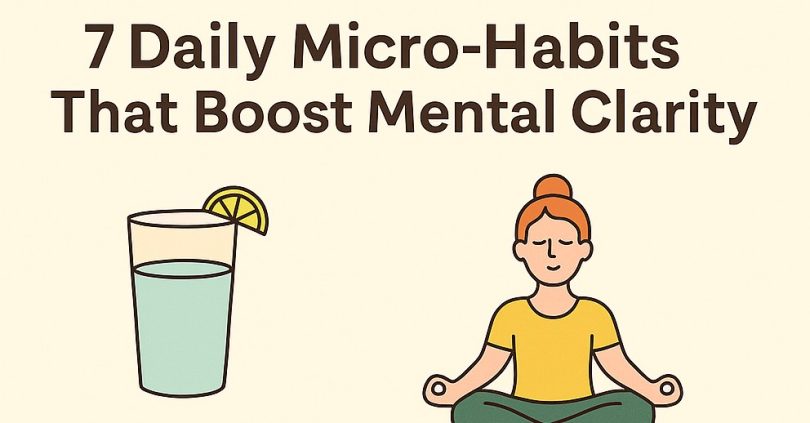 7 Daily Micro-Habits That Boost Mental Clarity